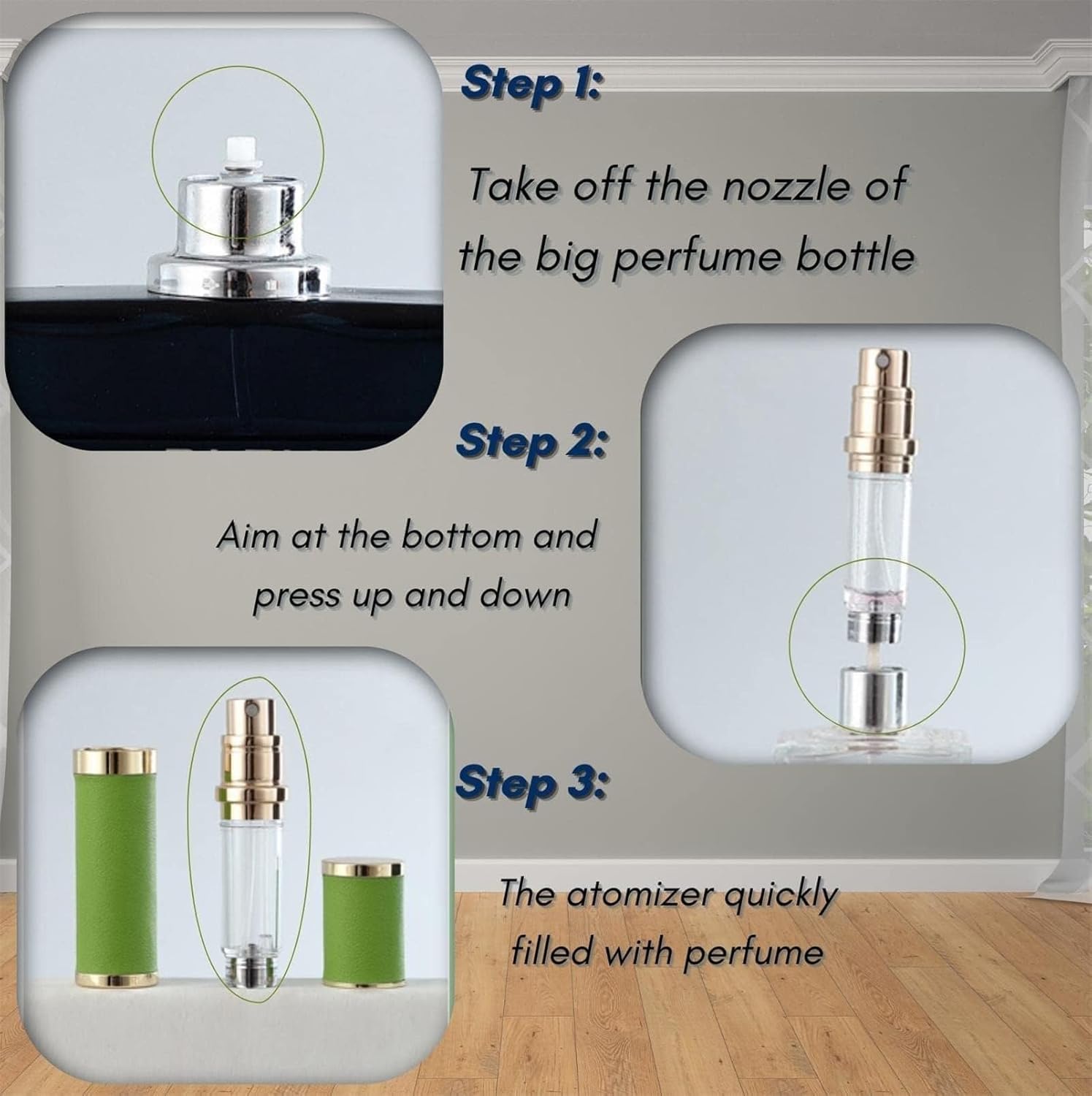 Step 1:

Take off the nozzle of the big perfume bottle

Step 2:

Aim at the bottom and press up and down

Step 3:

The atomizer quickly filled with perfume