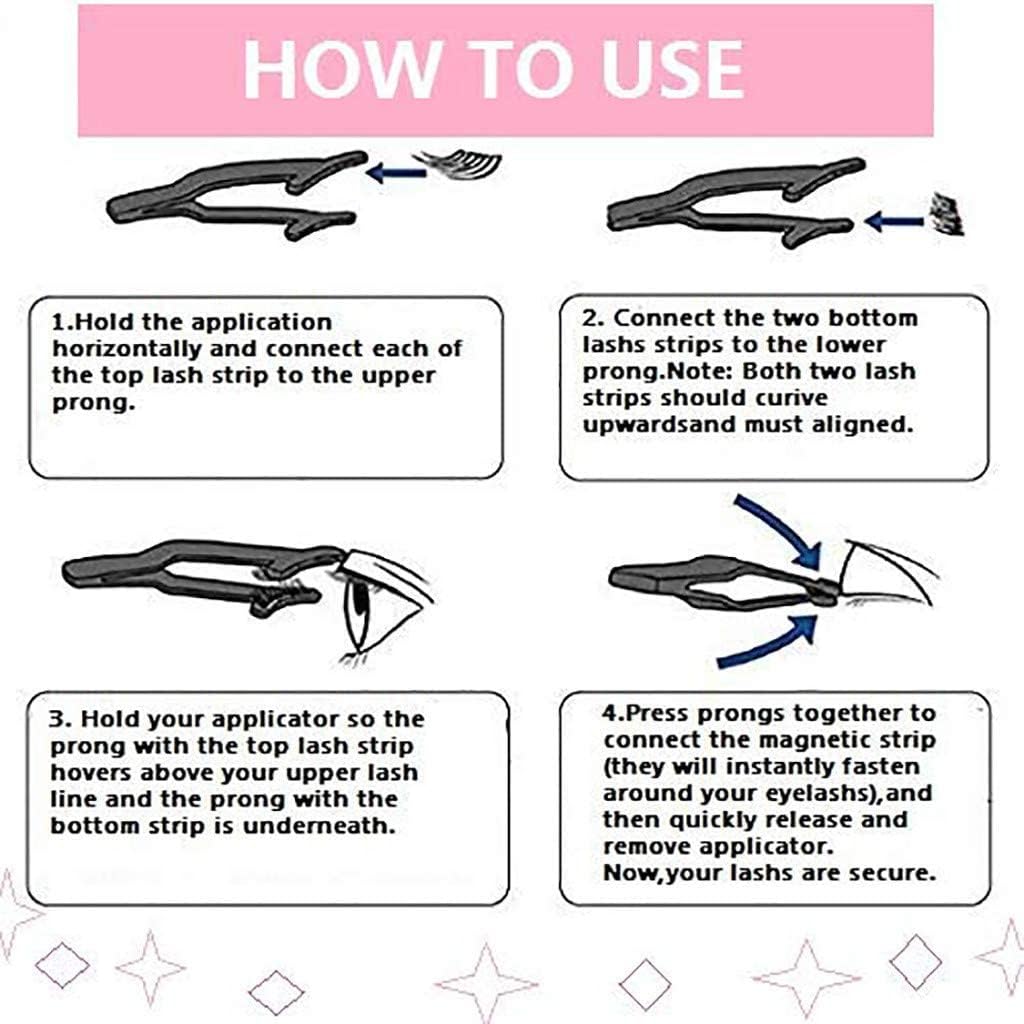 HOW TO USE

1.Hold the application horizontally and connect each of the top lash strip to the upper prong.

2. Connect the two bottom lashs strips to the lower prong.Note: Both two lash strips should curive upwardsand must aligned.

3. Hold your applicator so the prong with the top lash strip hovers above your upper lash line and the prong with the bottom strip is underneath.

4.Press prongs together to connect the magnetic strip (they will instantly fasten around your eyelashs),and then quickly release and remove applicator. Now,your lashs are secure.